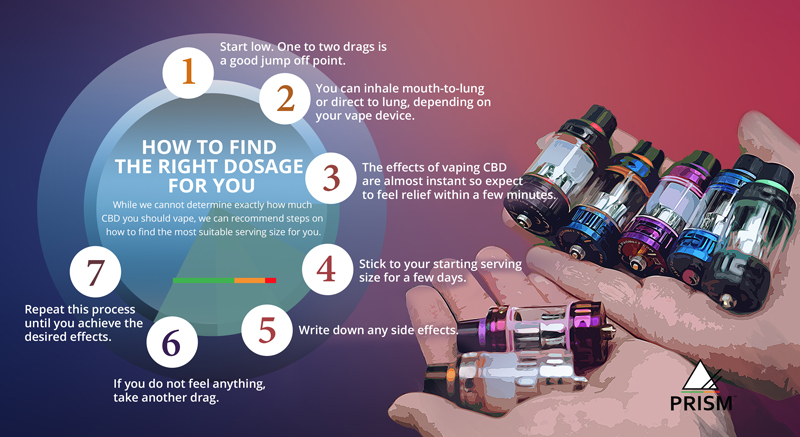 HOW TO FIND THE RIGHT DOSAGE FOR YOU

While we cannot determine exactly how much CBD you should vape, we can recommend steps on how to find the most suitable serving size for you.

1
Start low. One to two drags is a good jump off point.

2
You can inhale mouth-to-lung or direct to lung, depending on your vape device.

3
The effects of vaping CBD are almost instant so expect to feel relief within a few minutes.

4
Stick to your starting serving size for a few days.

5
Write down any side effects.

6
If you do not feel anything, take another drag.

7
Repeat this process until you achieve the desired effects.

PRISM